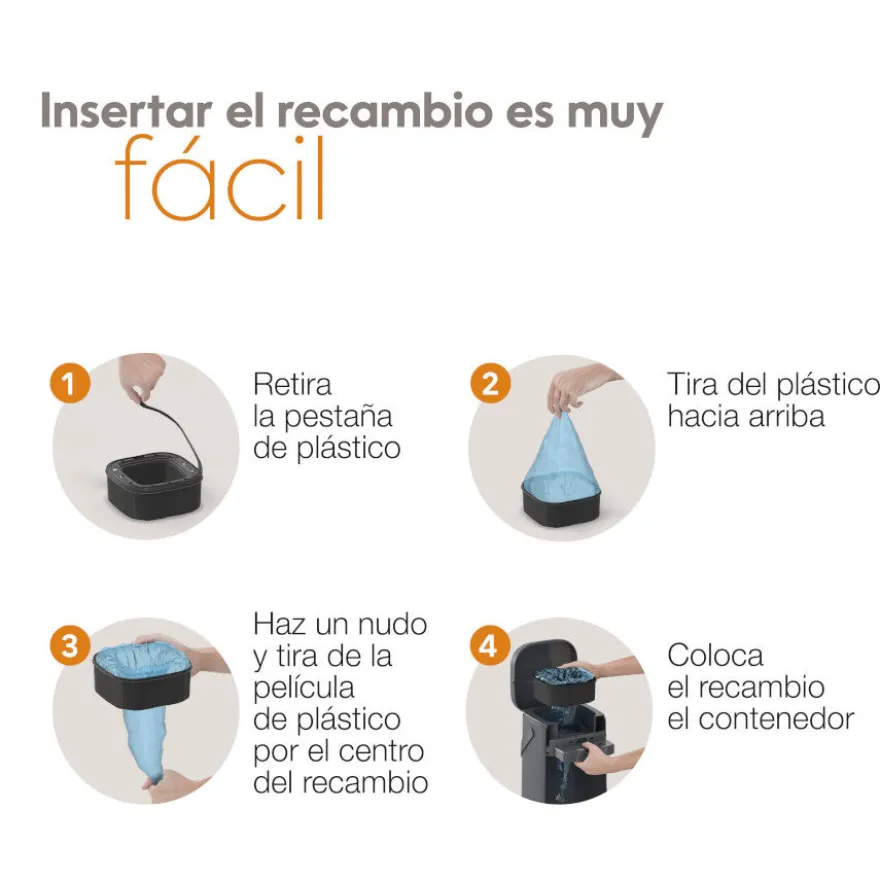 Insertar el recambio es muy fácil

1 Retira la pestaña de plástico

2 Tira del plástico hacia arriba

3 Haz un nudo y tira de la película de plástico por el centro del recambio

4 Coloca el recambio el contenedor