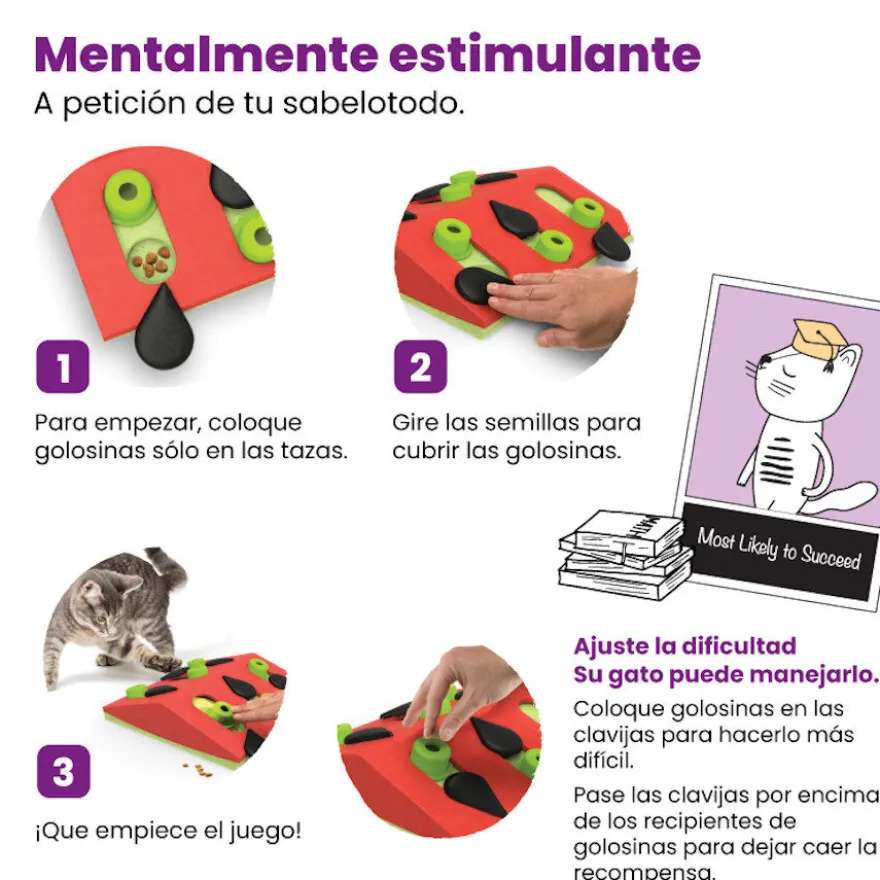 Mentalmente estimulante
A petición de tu sabelotodo.

1
Para empezar, coloque golosinas sólo en las tazas.

2
Gire las semillas para cubrir las golosinas.

Most Likely to Succeed

3
¡Que empiece el juego!

Ajuste la dificultad
Su gato puede manejarlo.
Coloque golosinas en las clavijas para hacerlo más difícil.
Pase las clavijas por encima de los recipientes de golosinas para dejar caer la recompensa.