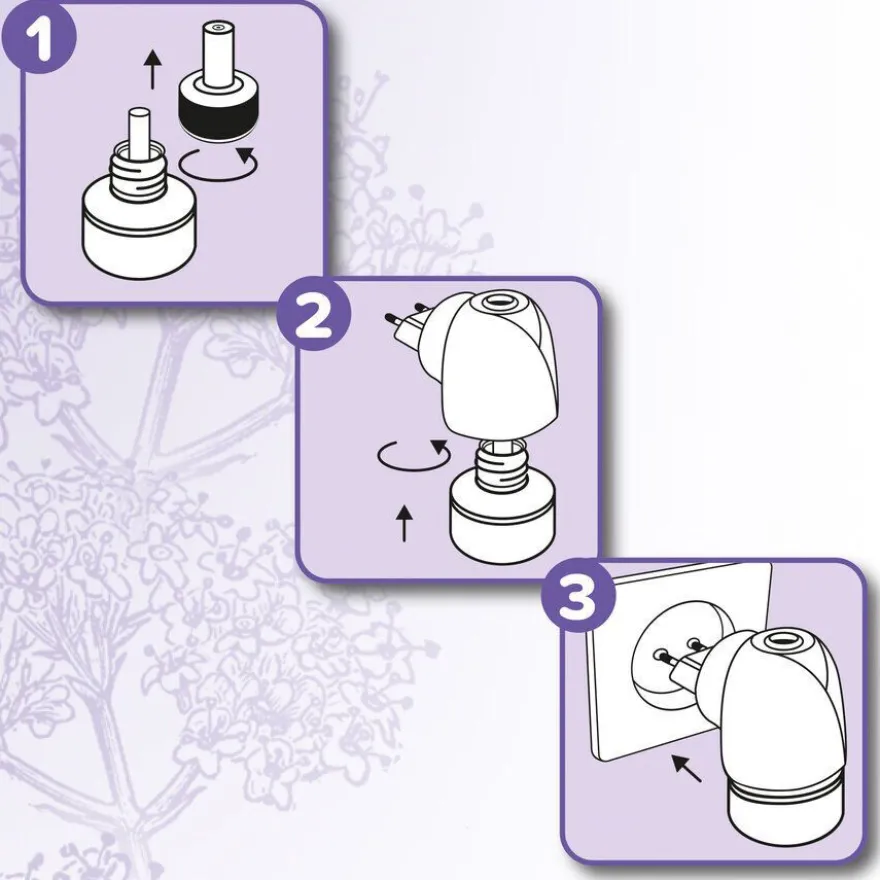 1

2

3